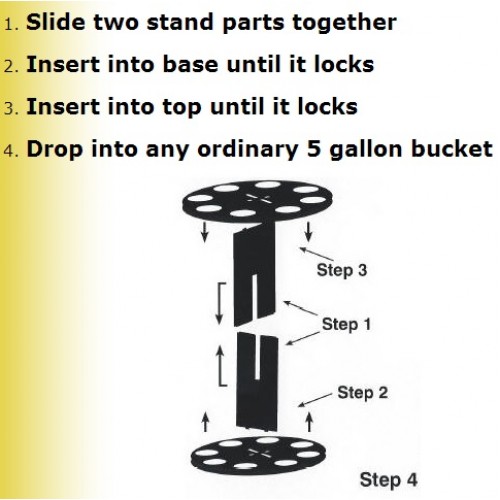 1. Slide two stand parts together
2. Insert into base until it locks
3. Insert into top until it locks
4. Drop into any ordinary 5 gallon bucket

Step 3

Step 1

Step 2

Step 4